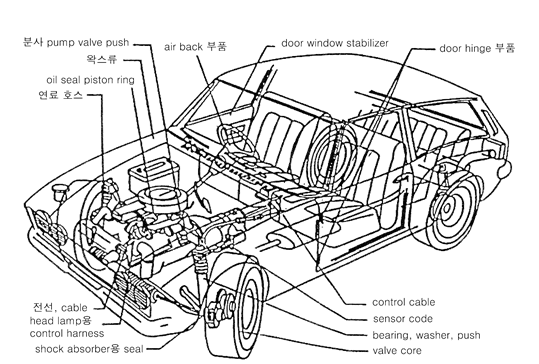 분사 pump valve push
왁스류
oil seal piston ring
연료 호스
air back 부품
door window stabilizer
door hinge 부품
전선, cable
head lamp용
control harness
shock absorber용 seal
control cable
sensor code
bearing, washer, push
valve core